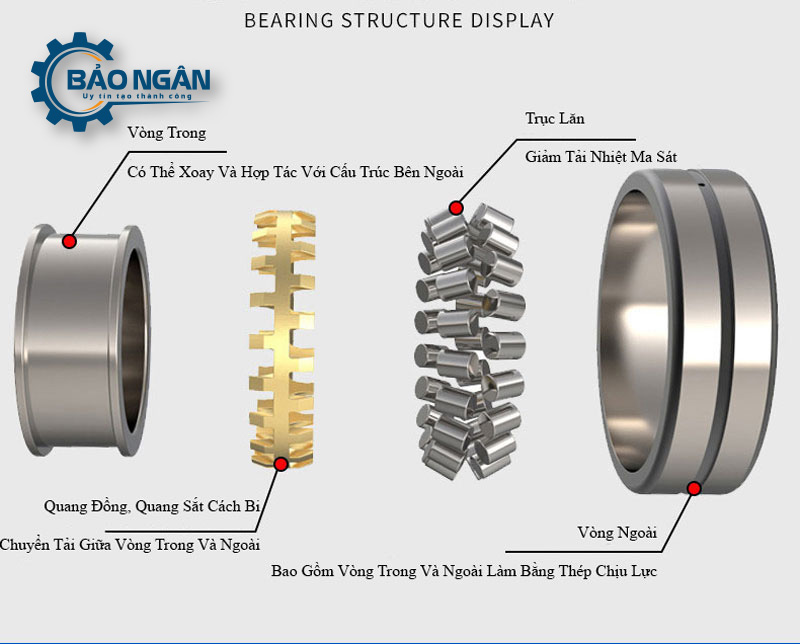 BEARING STRUCTURE DISPLAY

BẢO NGÂN
Uy tín tạo thành công

Vòng Trong

Có Thể Xoay Và Hợp Tác Với Cấu Trúc Bên Ngoài

Trục Lăn

Giảm Tải Nhiệt Ma Sát

Quang Đồng, Quang Sắt Cách Bi

Chuyển Tải Giữa Vòng Trong Và Ngoài

Vòng Ngoài

Bao Gồm Vòng Trong Và Ngoài Làm Bằng Thép Chịu Lực