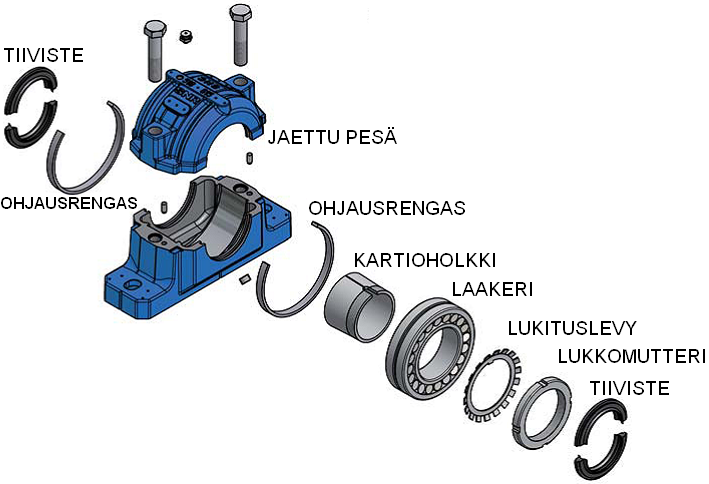 TIIVISTE

JAETTU PESÄ

OHJAUSRENGAS

OHJAUSRENGAS

KARTIOHOLKKI

LAAKERI

LUKITUSLEVY

LUKKOMUTTERI

TIIVISTE